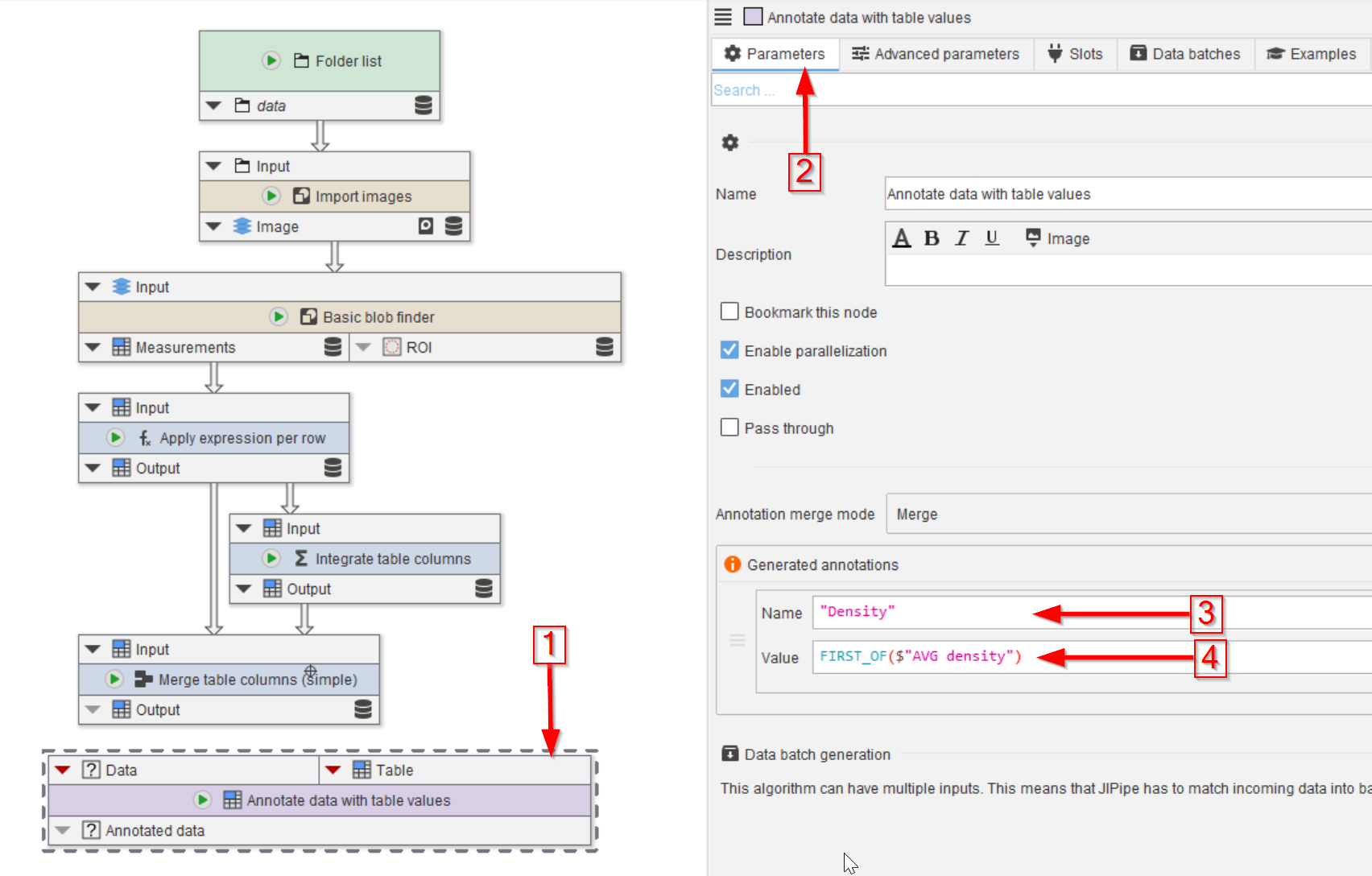 Folder list
data

Input
Import images
Image

Input
Basic blob finder
Measurements
ROI

Input
Apply expression per row
Output

Input
Integrate table columns
Output

Input
Merge table columns (simple)
Output

1

Data
Table
Annotate data with table values
Annotated data

Annotate data with table values

Parameters
Advanced parameters
Slots
Data batches
Examples

Search ...

2

Name
Annotate data with table values

Description
A B I U Image

Bookmark this node

Enable parallelization

Enabled

Pass through

Annotation merge mode
Merge

Generated annotations

Name
"Density"
3

Value
FIRST_OF($"AVG density")
4

Data batch generation

This algorithm can have multiple inputs. This means that JIPipe has to match incoming data into ba