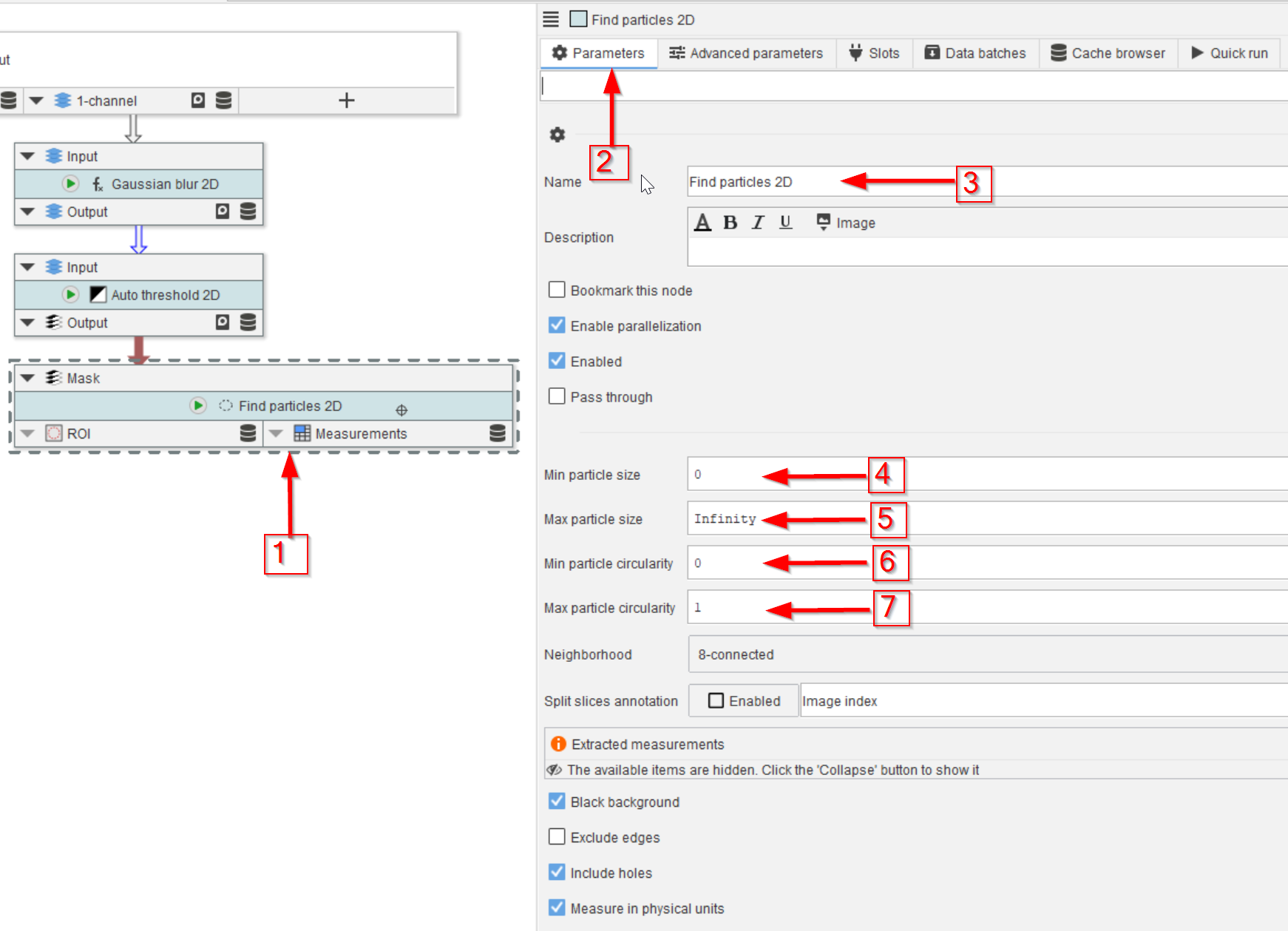 ut

1-channel

+

Input

Gaussian blur 2D

Output

Input

Auto threshold 2D

Output

Mask

Find particles 2D

ROI

Measurements

1

Find particles 2D

Parameters

Advanced parameters

Slots

Data batches

Cache browser

Quick run

2

Name

Find particles 2D

3

Description

A B I U Image

Bookmark this node

Enable parallelization

Enabled

Pass through

Min particle size

0

4

Max particle size

Infinity

5

Min particle circularity

0

6

Max particle circularity

1

7

Neighborhood

8-connected

Split slices annotation

Enabled

Image index

Extracted measurements

The available items are hidden. Click the 'Collapse' button to show it

Black background

Exclude edges

Include holes

Measure in physical units