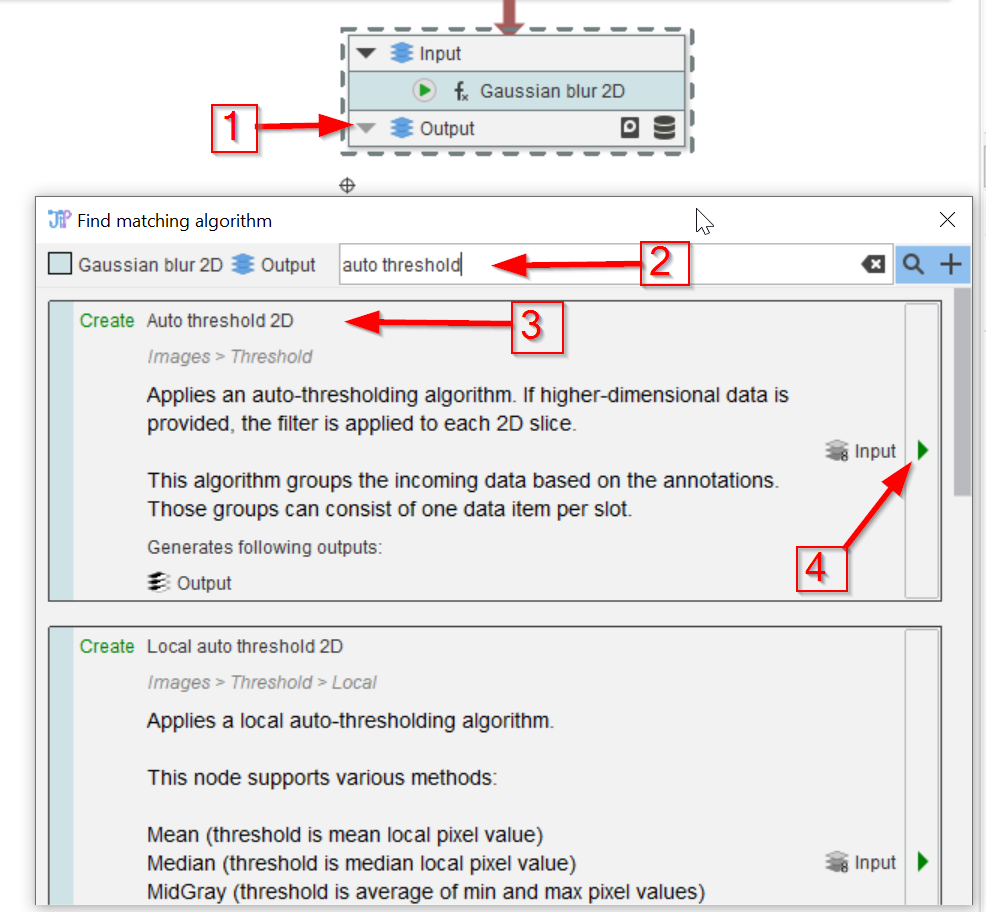 Input
Gaussian blur 2D
1
Output

Find matching algorithm
Gaussian blur 2D Output
auto threshold
2

Create Auto threshold 2D
3
Images > Threshold
Applies an auto-thresholding algorithm. If higher-dimensional data is provided, the filter is applied to each 2D slice.

This algorithm groups the incoming data based on the annotations. Those groups can consist of one data item per slot.

Input
Generates following outputs:
Output
4

Create Local auto threshold 2D
Images > Threshold > Local
Applies a local auto-thresholding algorithm.

This node supports various methods:

Mean (threshold is mean local pixel value)
Median (threshold is median local pixel value)
MidGray (threshold is average of min and max pixel values)
Input